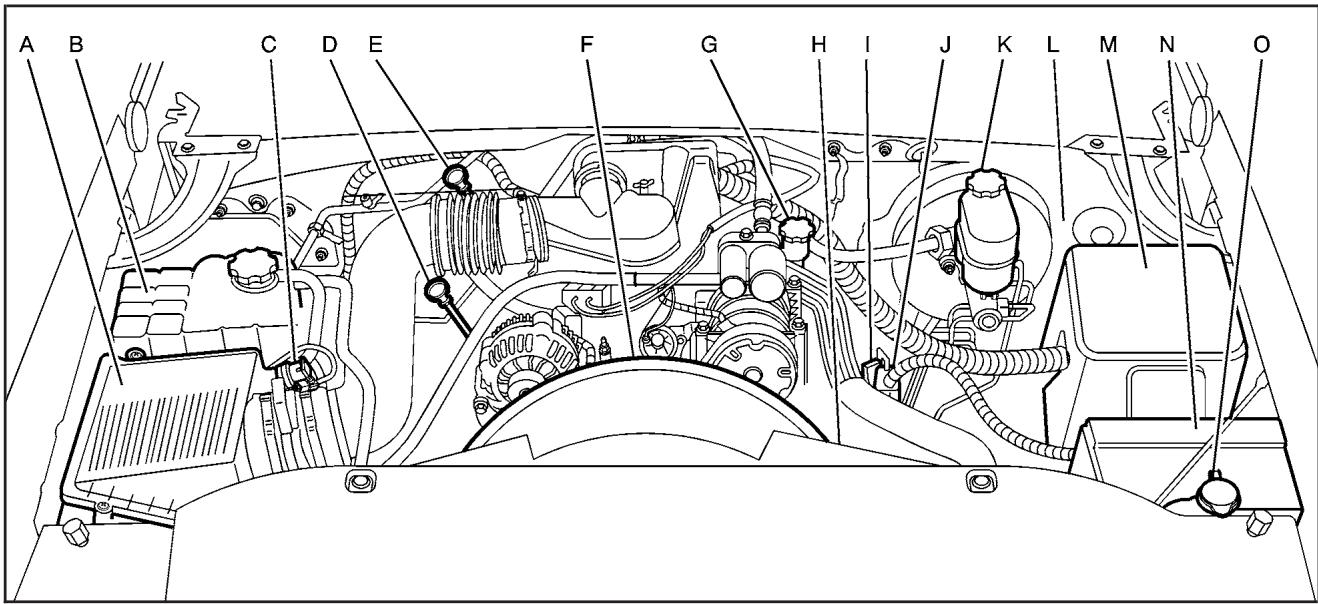 A B C D E F G H I J K L M N O