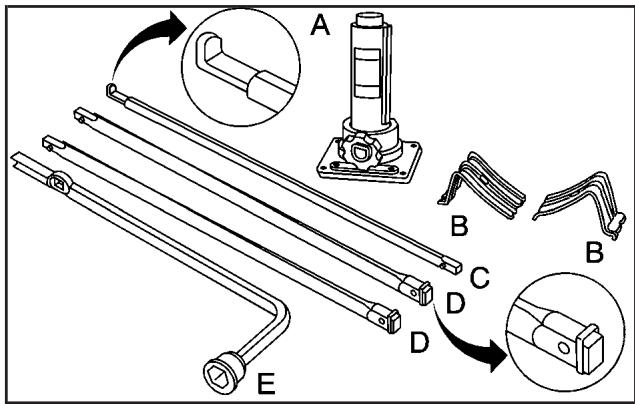 A
B
B
C
D
D
E