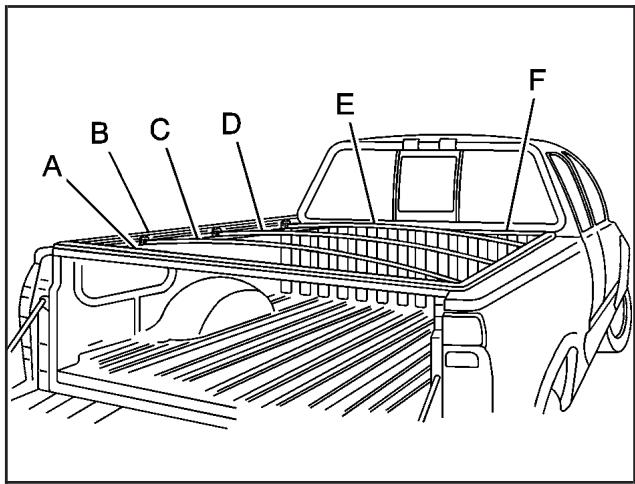 A
B
C
D
E
F