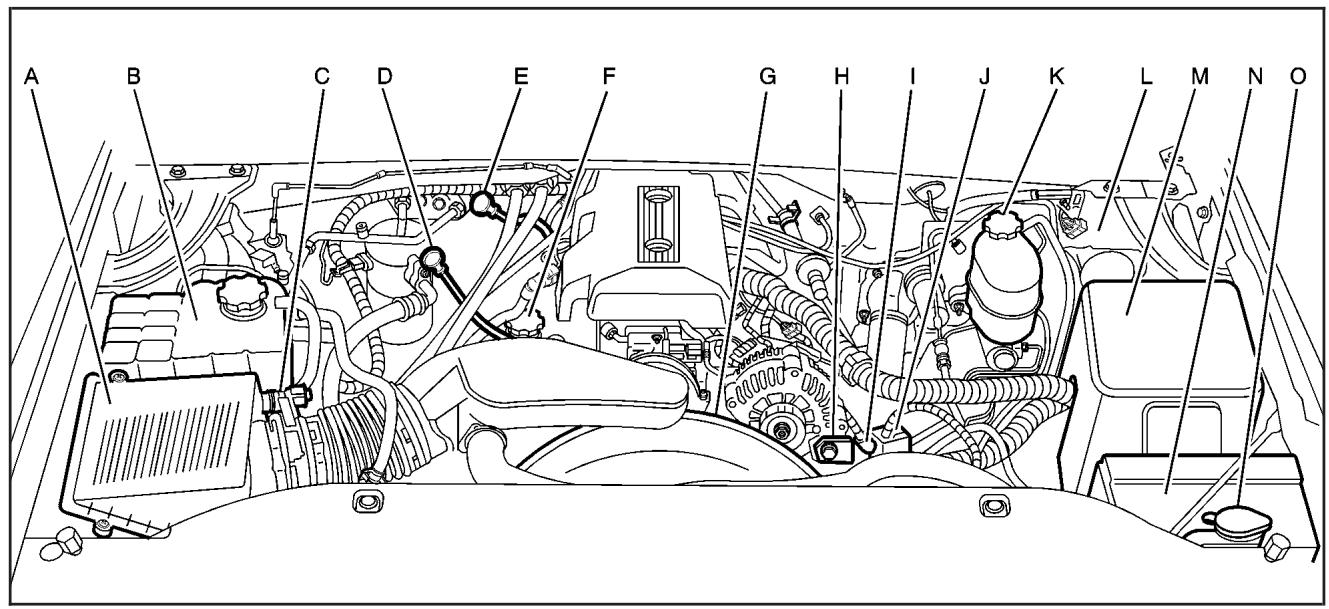 A B C D E F G H I J K L M N O