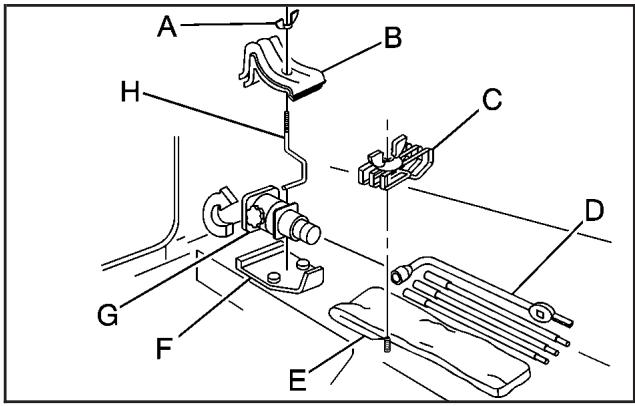 A
B
H
C
D
G
F
E