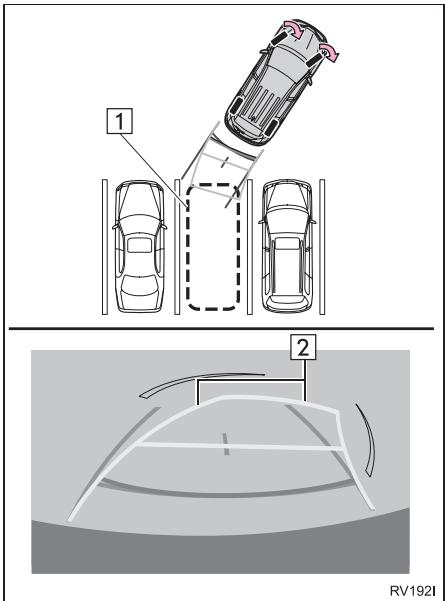 1

2

RV192I