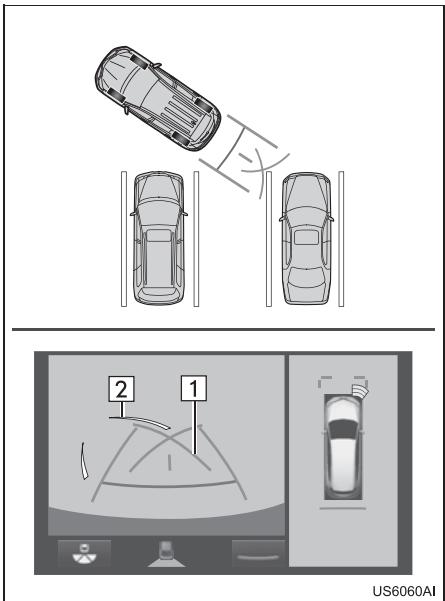 2

1

US6060AI