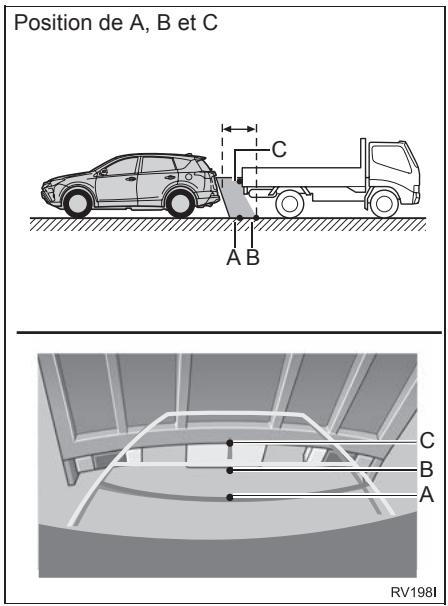 Position de A, B et C

C

A B

C

B

A

RV198I