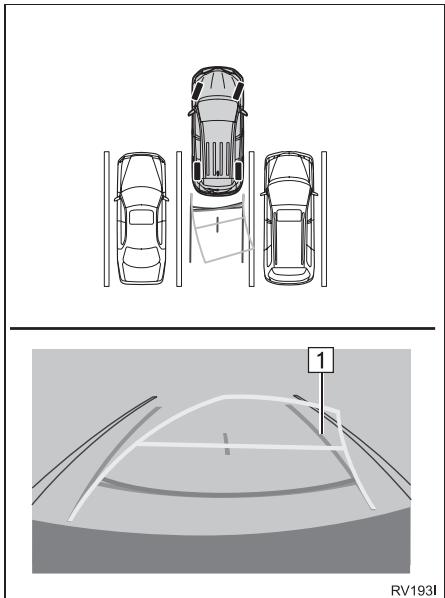 1

RV193I