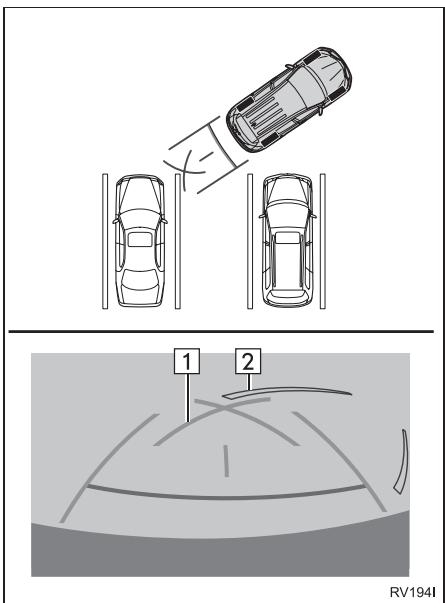 1
2
RV194I