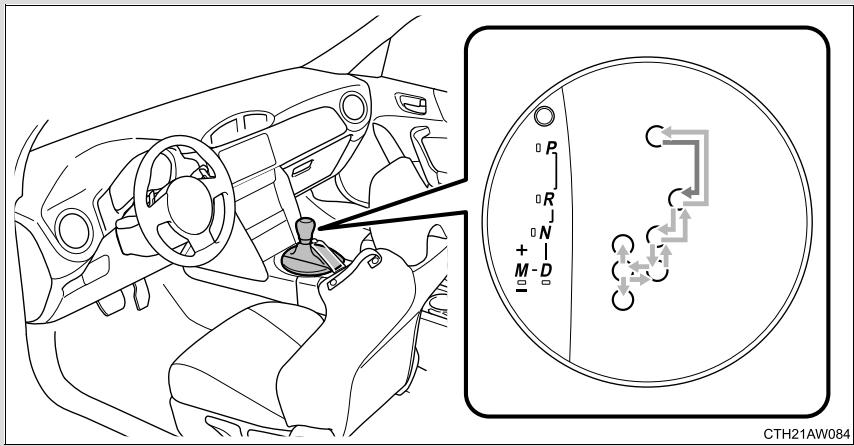 P
R
N
+
M - D
−
CTH21AW084