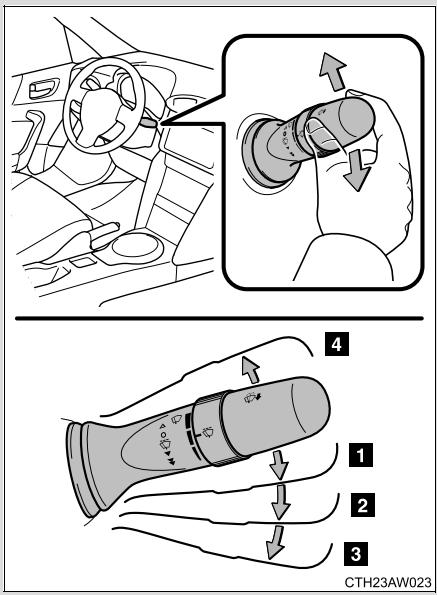 4

1

2

3

CTH23AW023