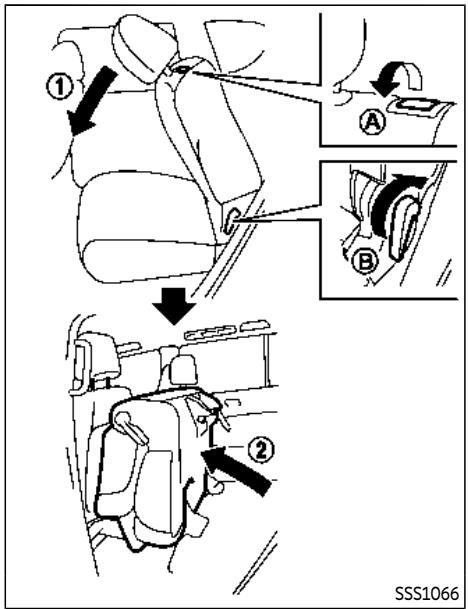 ①
Ⓐ
Ⓑ
②
SSS1066