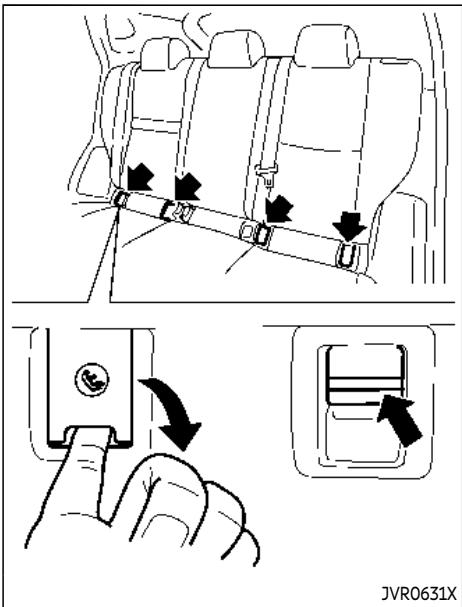 JVR0631X