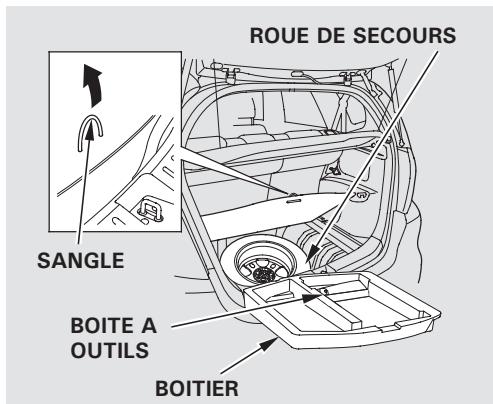 ROUE DE SECOURS

SANGLE

BOITE A OUTILS

BOITIER