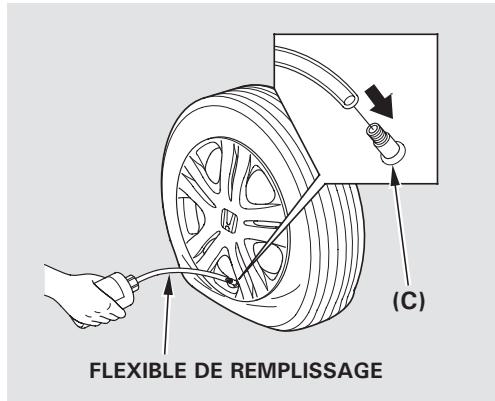 (C)

FLEXIBLE DE REMPLISSAGE