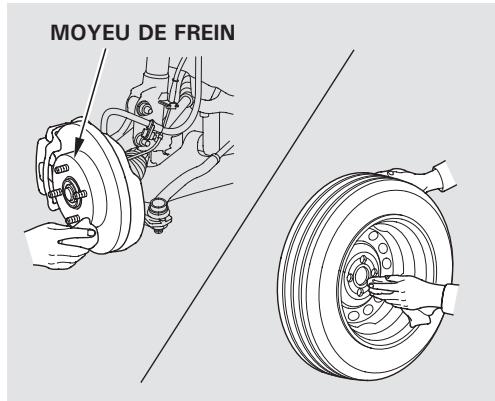 MOYEU DE FREIN