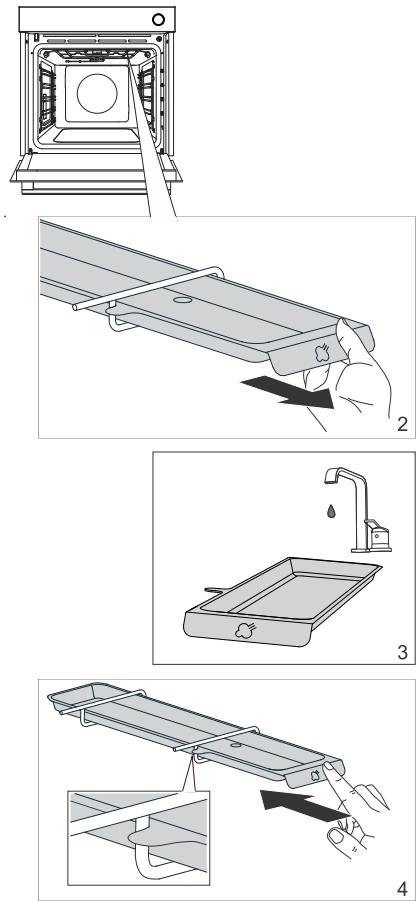 2

3

4