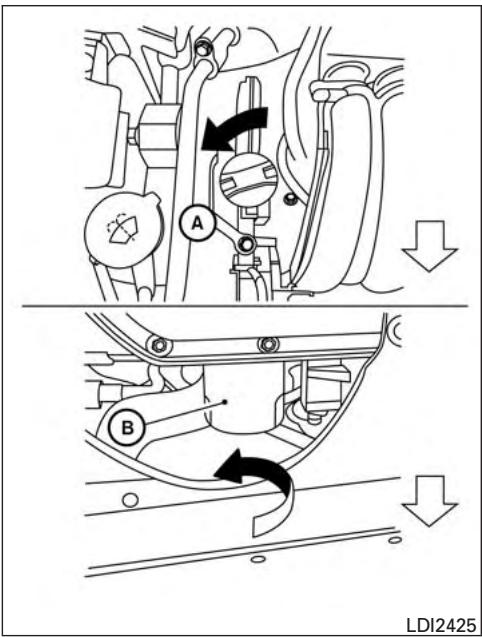 A

B

LDI2425