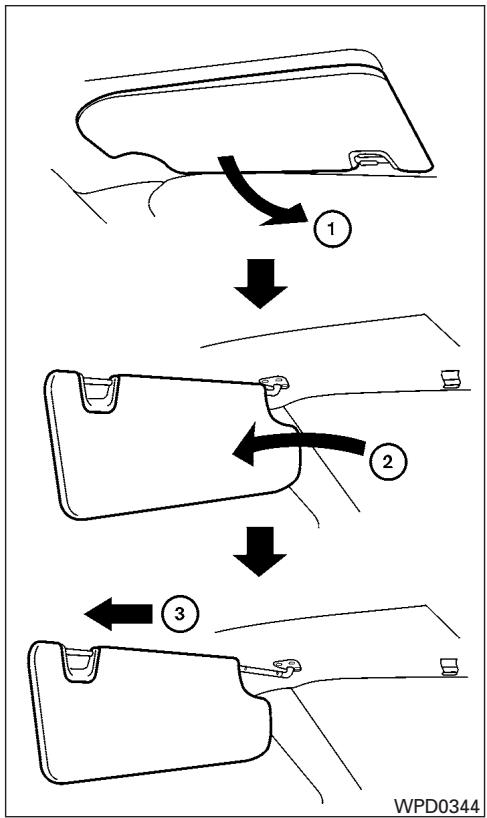 1
2
3
WPD0344