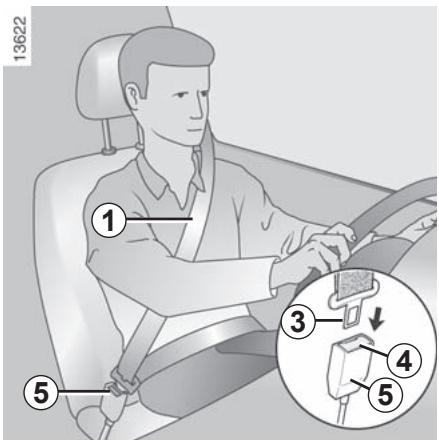 13622

1

3

4

5

5