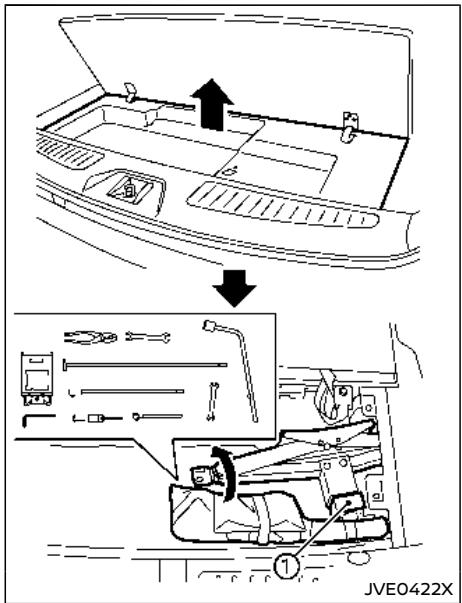 1

JVE0422X