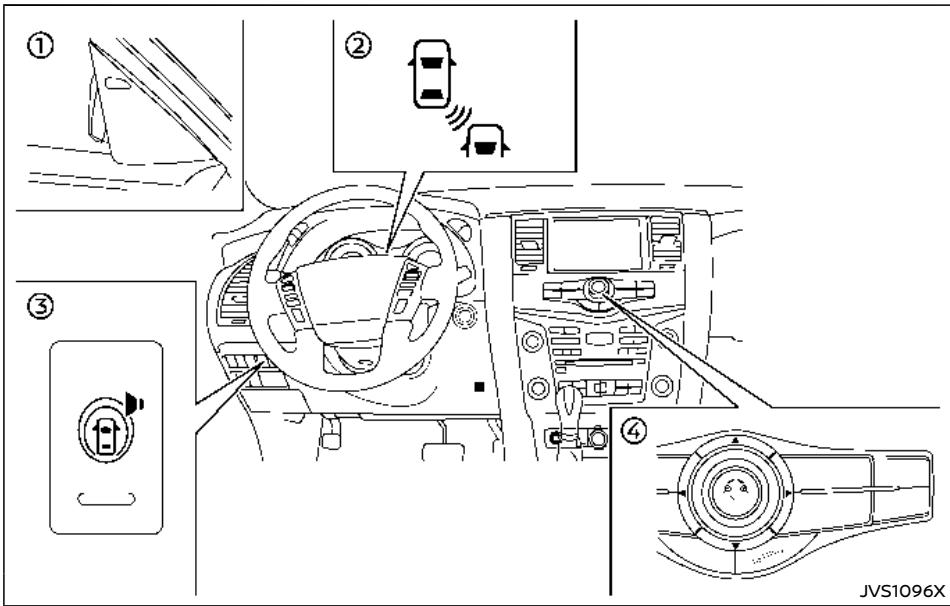 ①

②

③

④

JVS1096X