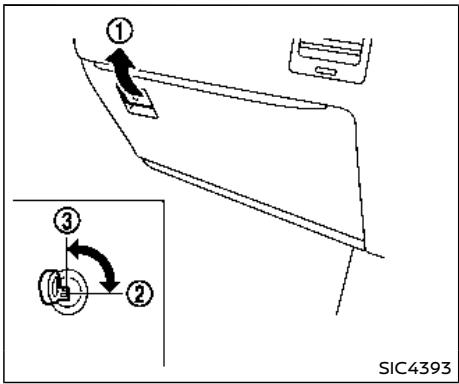 ①
③
②
SIC4393