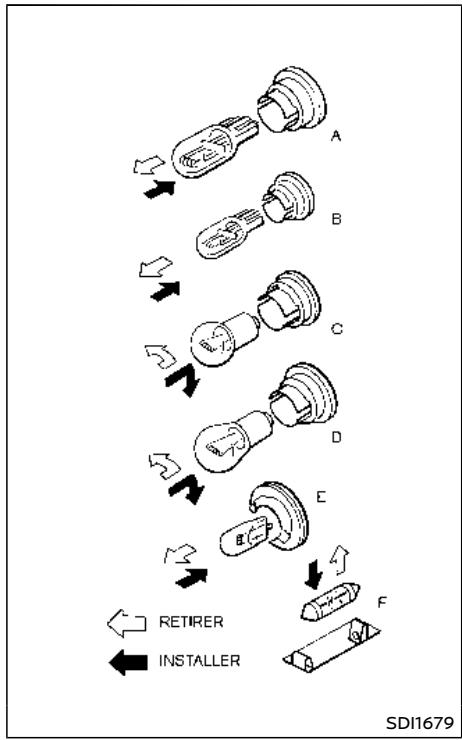 A
B
C
D
E
F
RETIRER
INSTALLER
SDI1679