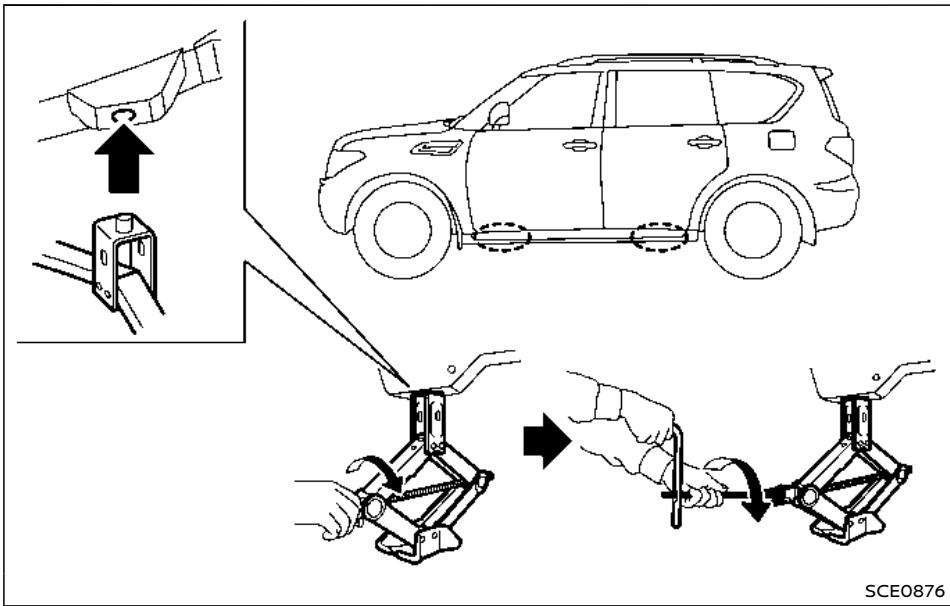 SCE0876