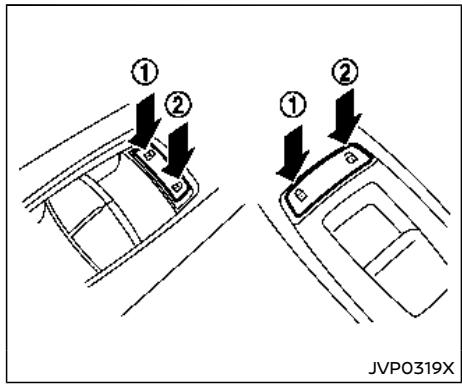 ①
②
①
②
JVP0319X