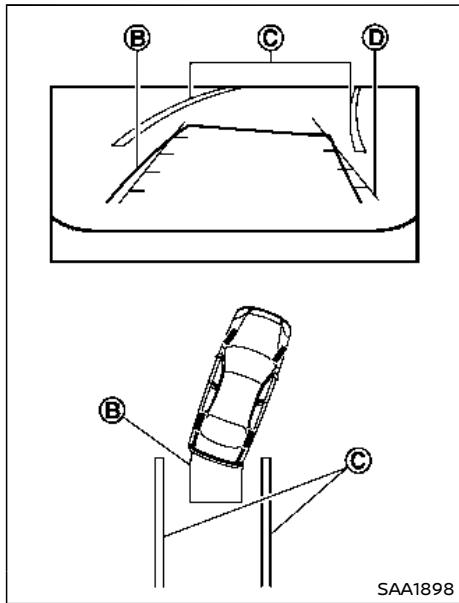 B
C
D
B
C
SAA1898