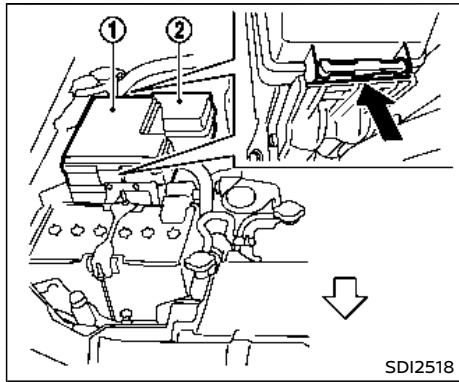 ①
②
SDI2518