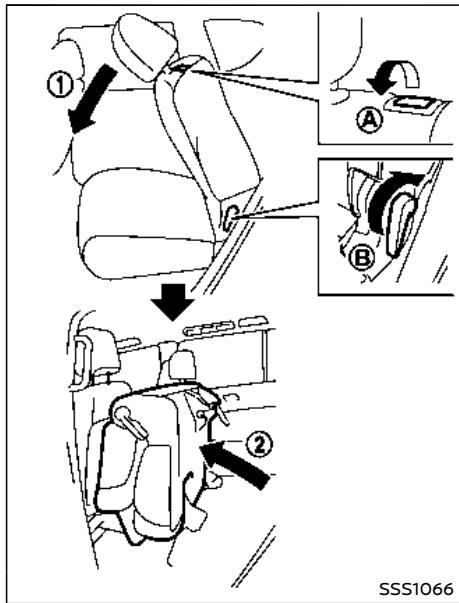 ①
Ⓐ
Ⓑ
②
SSS1066