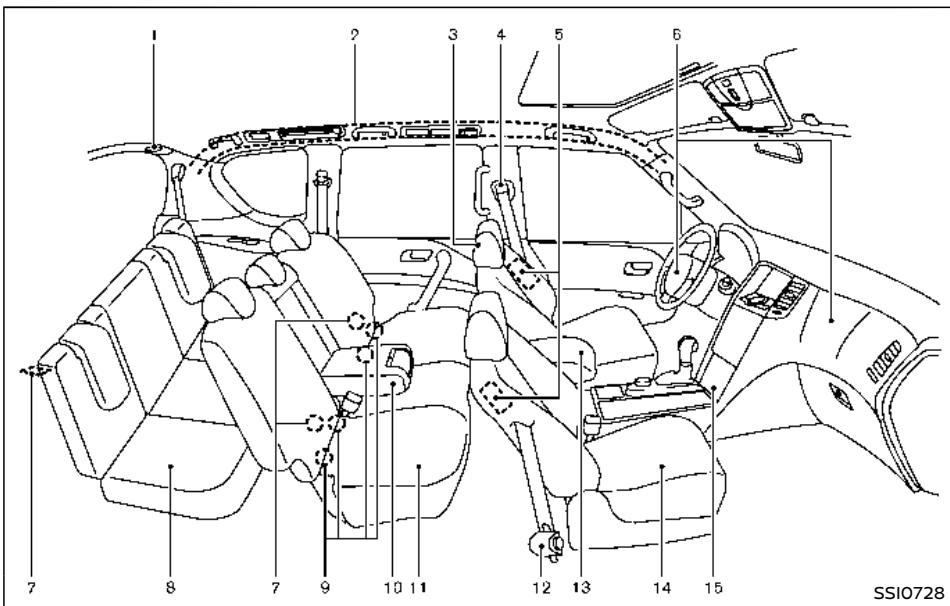 1 2 3 4 5 6

7 8 7 9 10 11 12 13 14 15

SSI0728