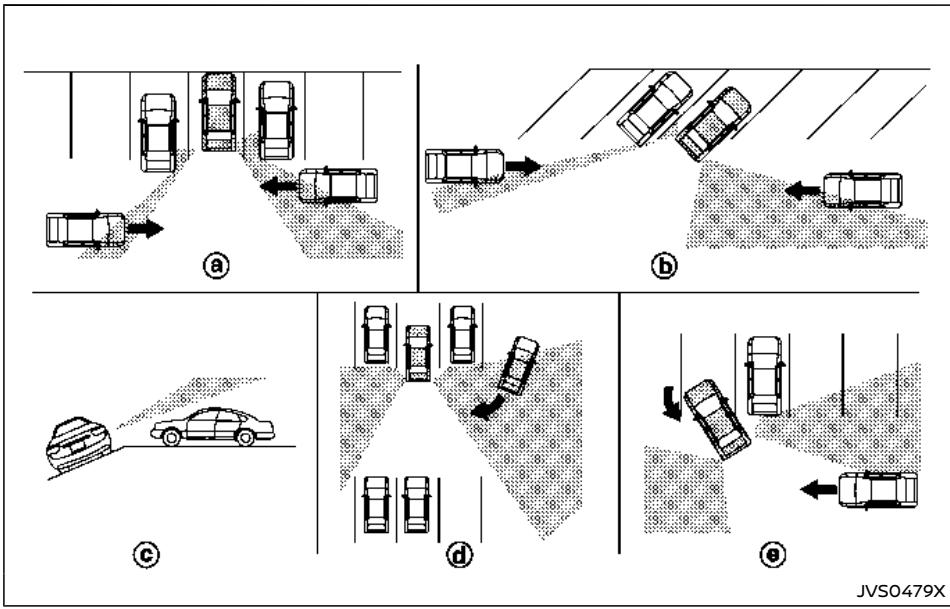 a

b

c

d

e

JVS0479X