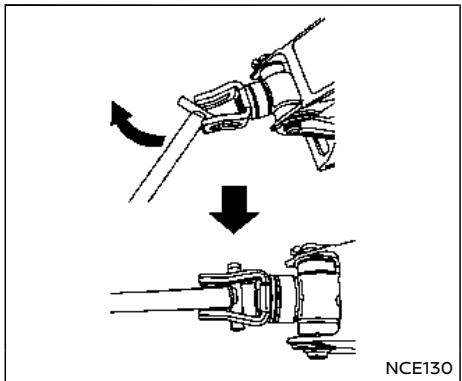 NCE130