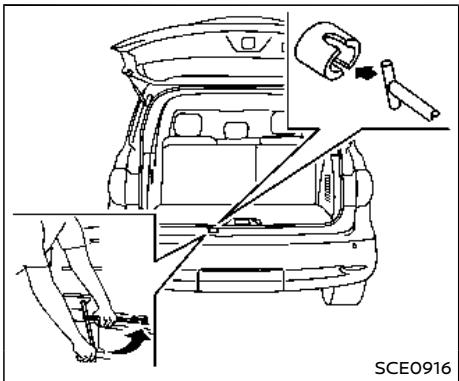 SCE0916