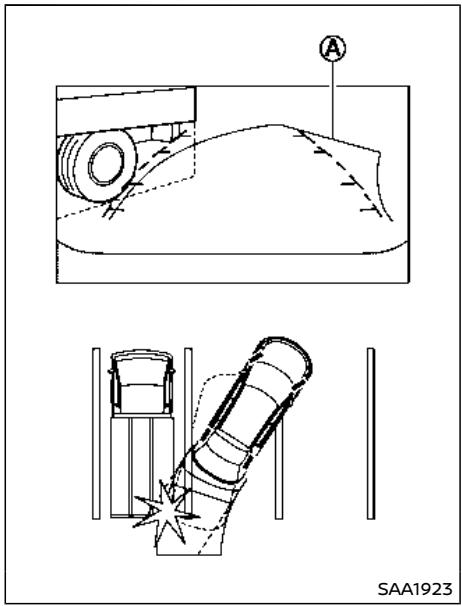 A

SAA1923