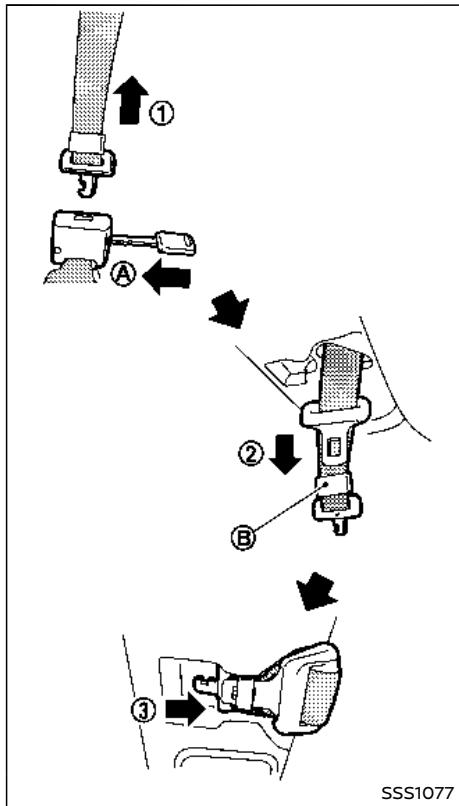 ①
Ⓐ
②
Ⓑ
③
SSS1077