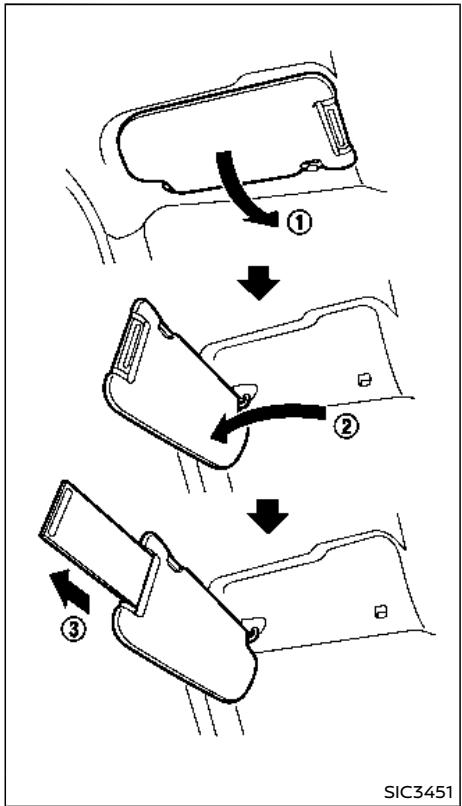 ①

②

③

SIC3451