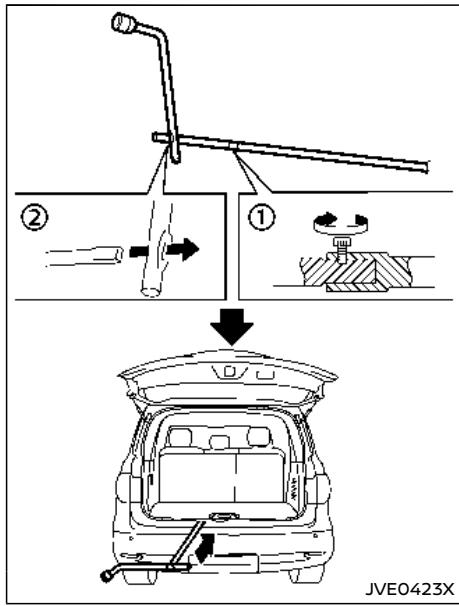 ②
①
JVE0423X