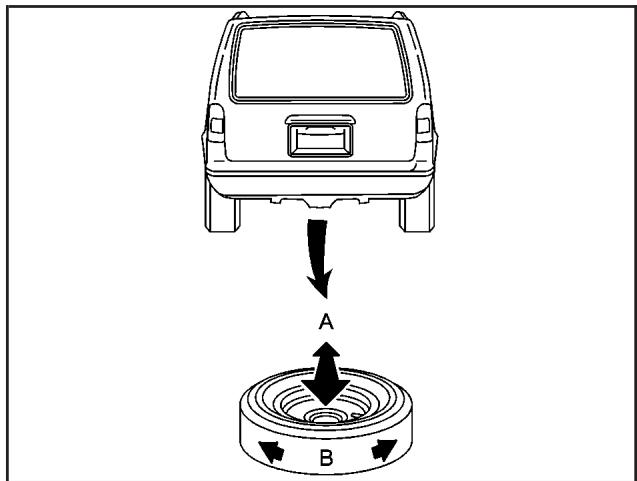 A

B