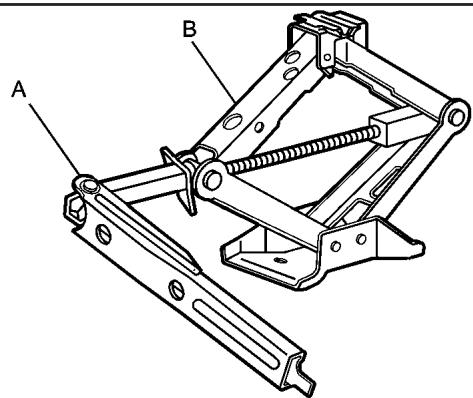 B
A