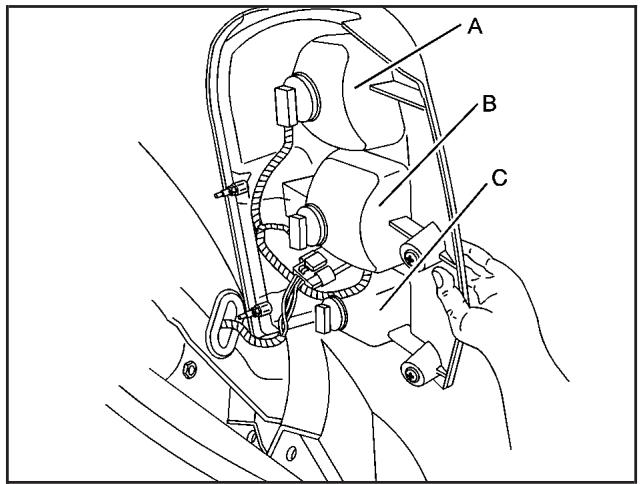 A
B
C