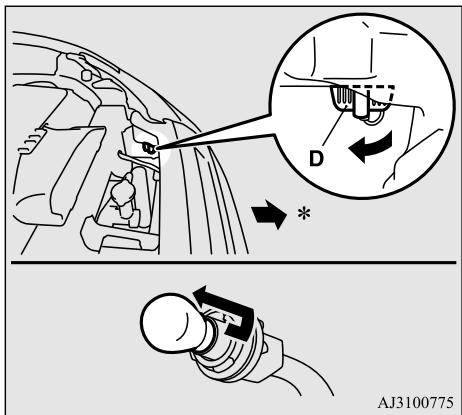 D

*

AJ3100775