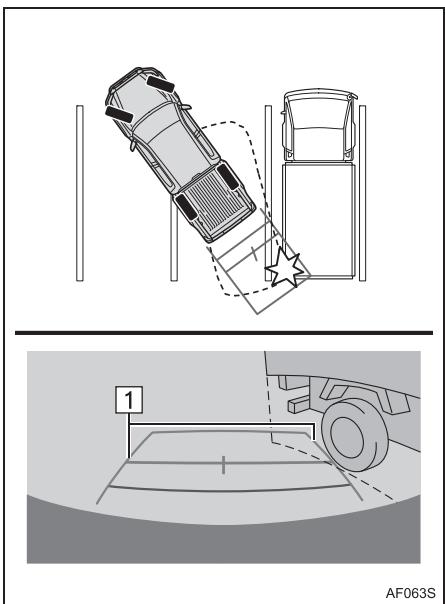 1

AF063S