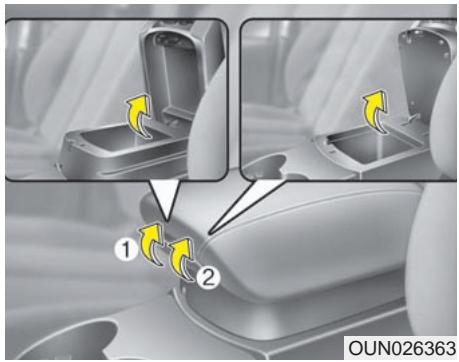 1
2
OUN026363