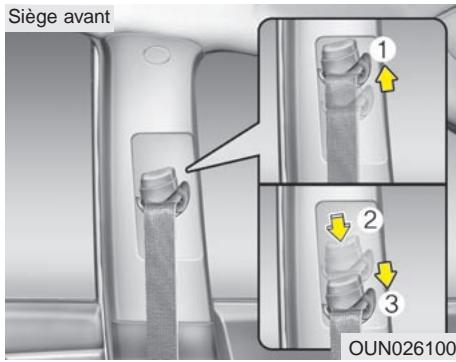 Siège avant

1

2

3

OUN026100