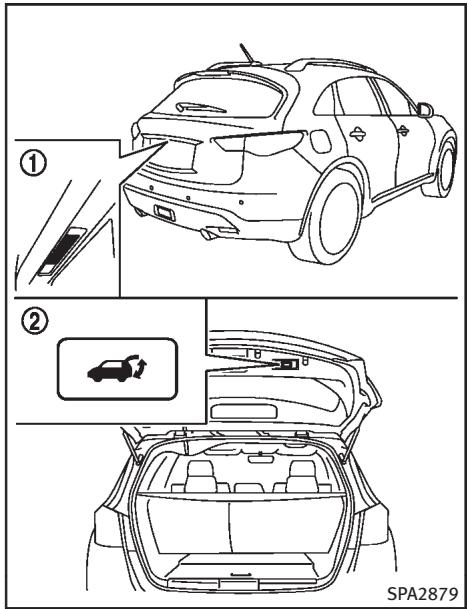 ①
②
SPA2879