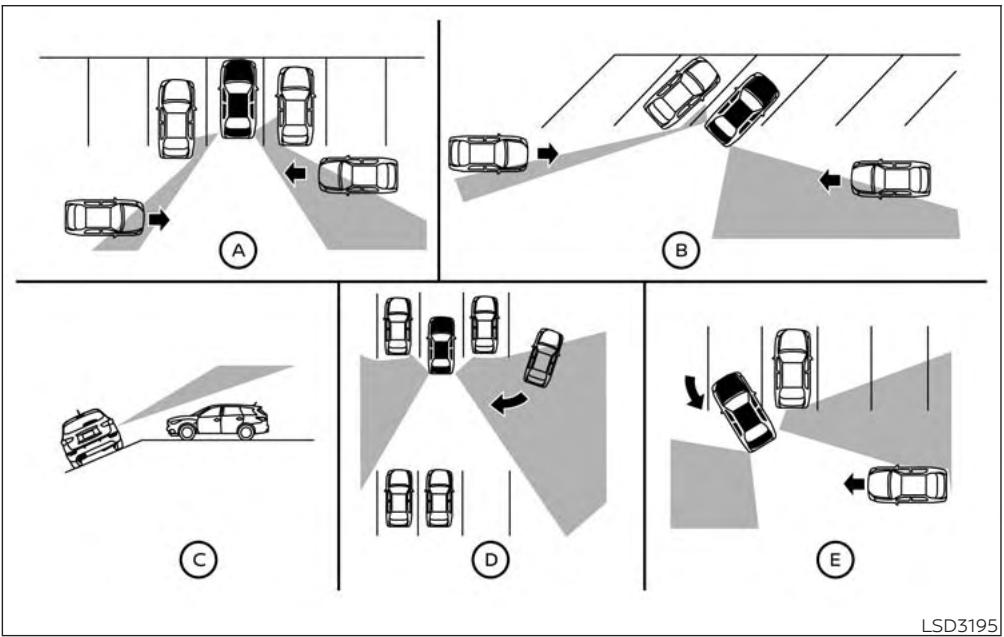 A

B

C

D

E

LSD3195