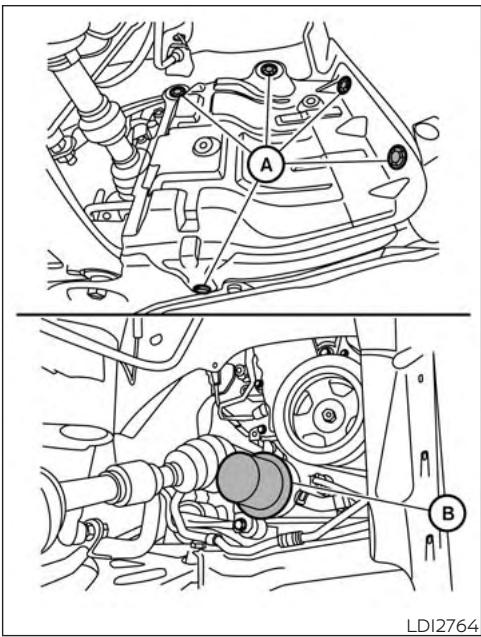 A

B

LDI2764