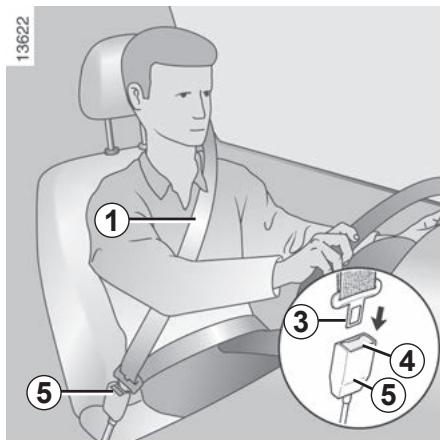 13622

1

3

4

5

5