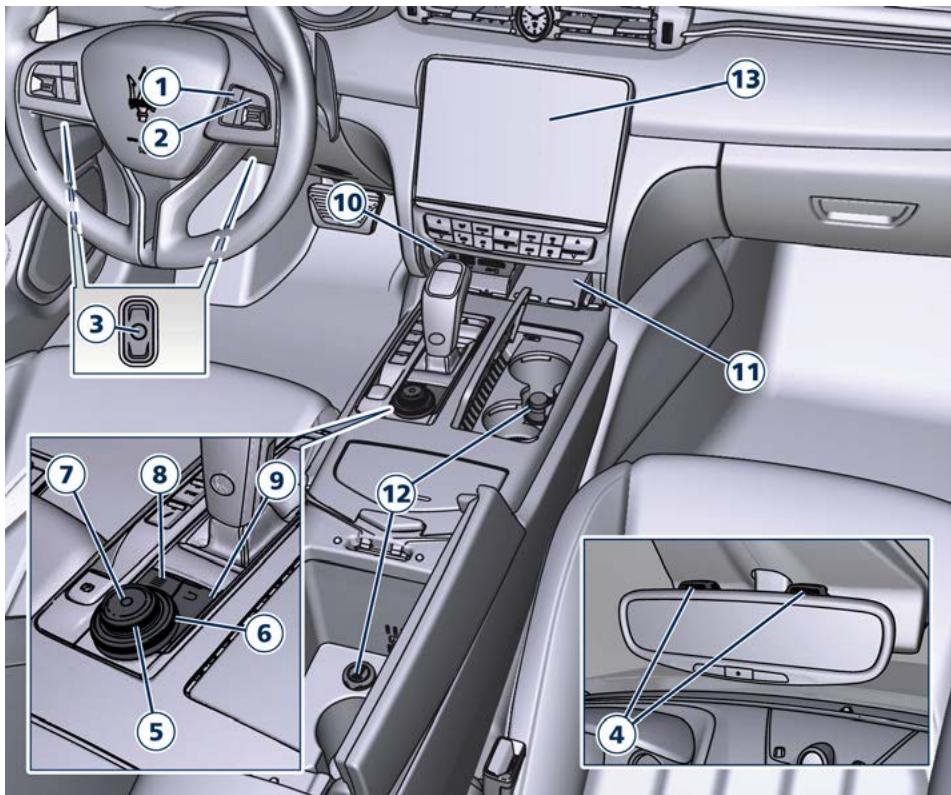 1
2
13
10
3
11
7
8
9
12
6
5
4